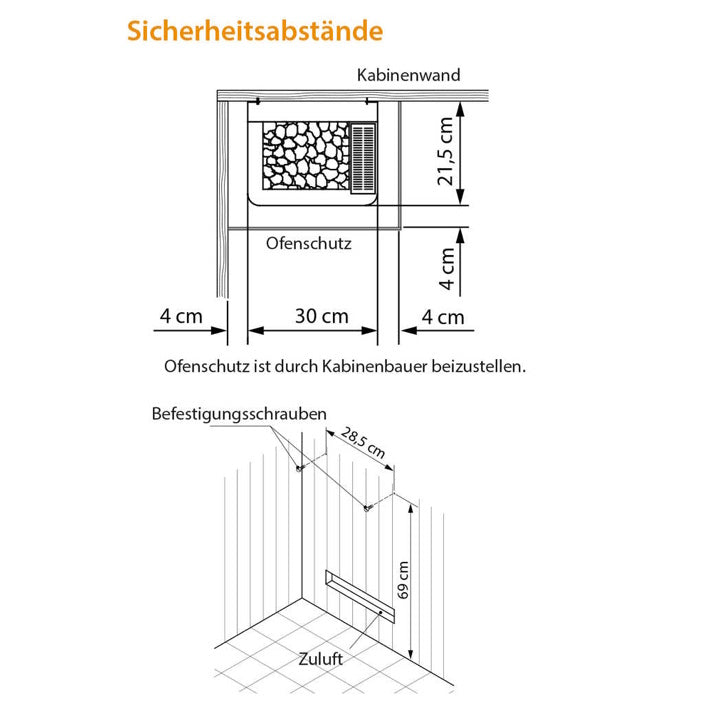 Sicherheitsabstände

Kabinenwand

21,5 cm

Ofenschutz

4 cm

4 cm

30 cm

4 cm

Ofenschutz ist durch Kabinenbauer beizustellen.

Befestigungsschrauben

28,5 cm

69 cm

Zuluft