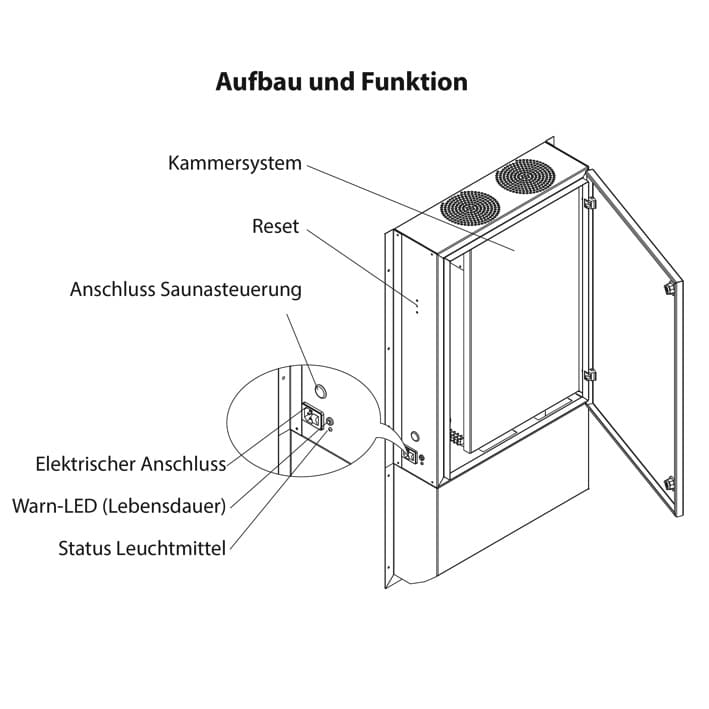 Aufbau und Funktion

Kammersystem

Reset

Anschluss Saunasteuerung

Elektrischer Anschluss

Warn-LED (Lebensdauer)

Status Leuchtmittel